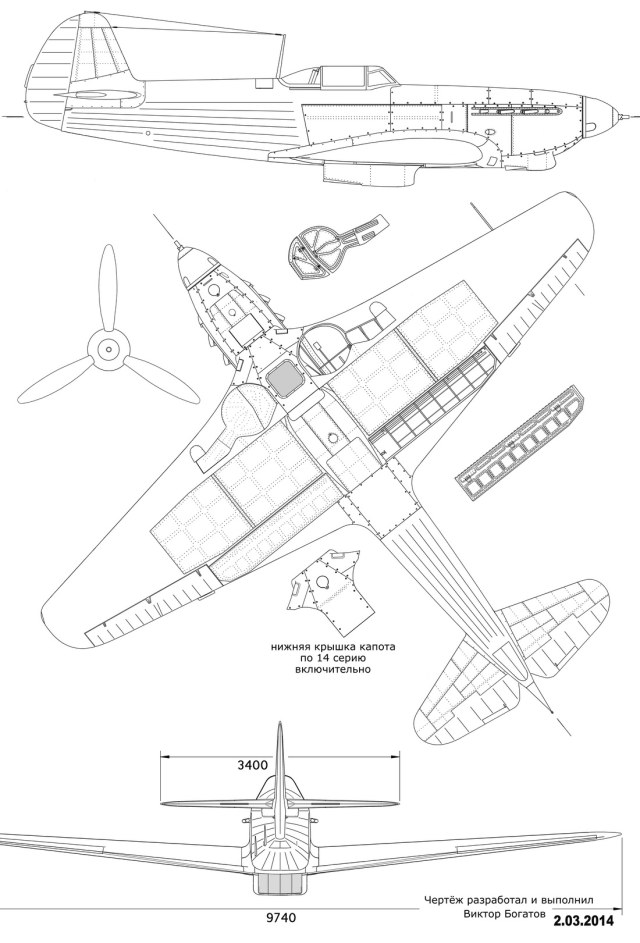 нижняя крышка капота по 14 серию включительно

3400

9740

Чертёж разработал и выполнил Виктор Богатов 2.03.2014